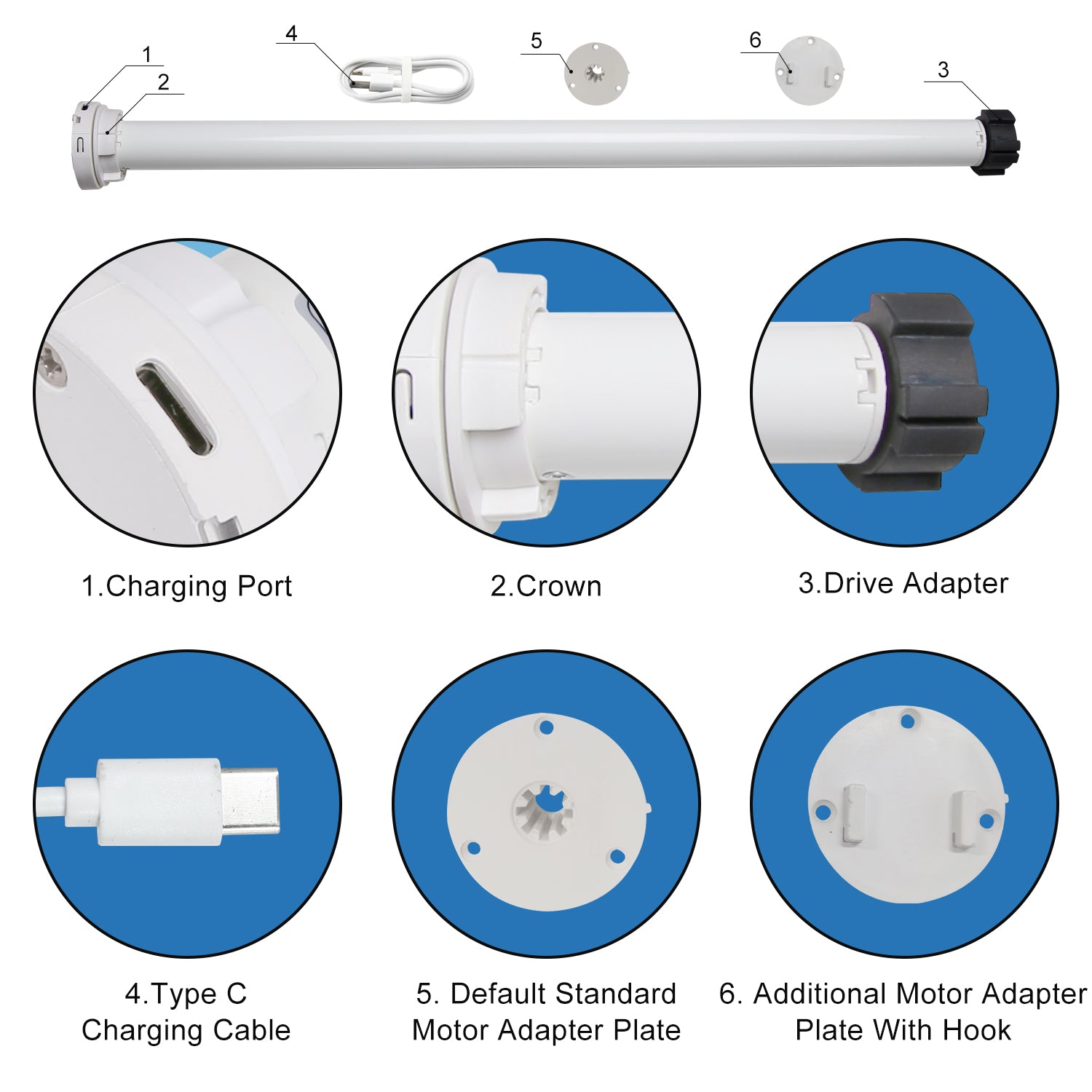 1
2
4
5
6
3

1.Charging Port

2.Crown

3.Drive Adapter

4.Type C
Charging Cable

5. Default Standard
Motor Adapter Plate

6. Additional Motor Adapter
Plate With Hook