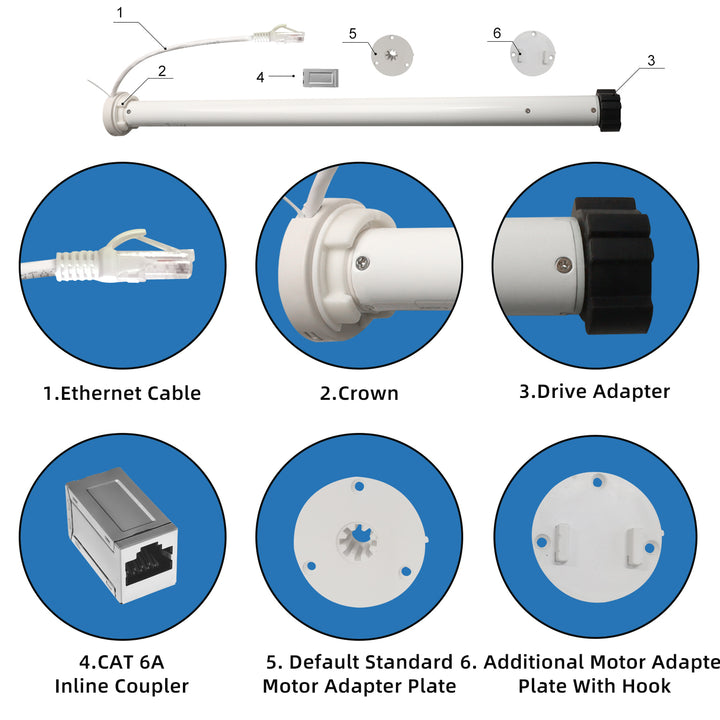 1

2

4

5

6

3

1.Ethernet Cable

2.Crown

3.Drive Adapter

4.CAT 6A Inline Coupler

5. Default Standard Motor Adapter Plate

6. Additional Motor Adapte Plate With Hook